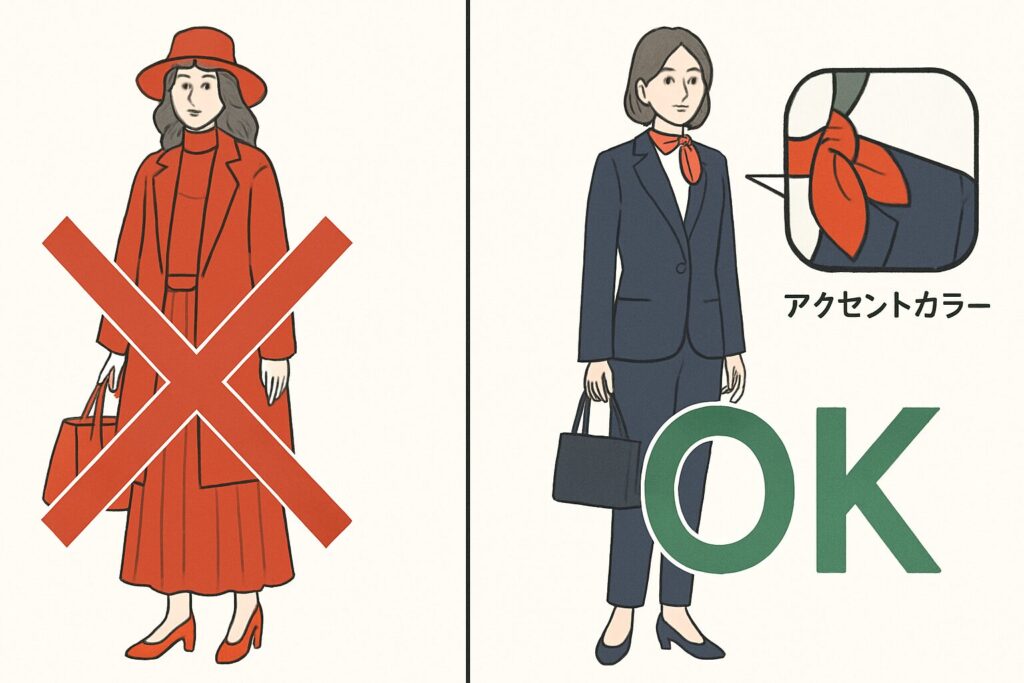 アクセントカラー

OK